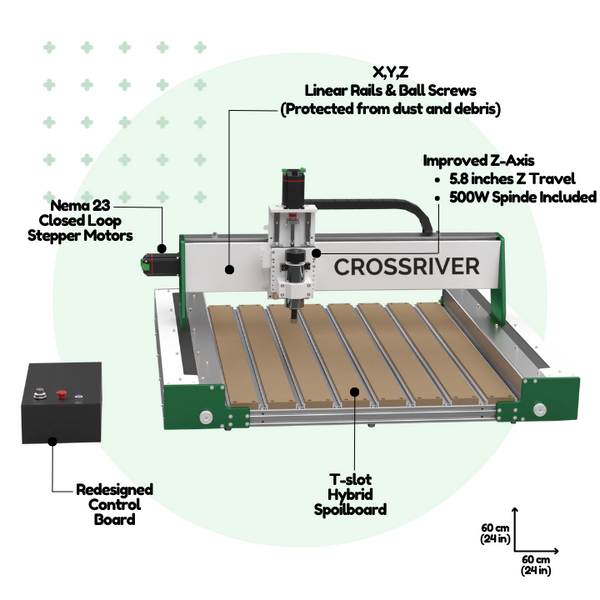 X,Y,Z
Linear Rails & Ball Screws
(Protected from dust and debris)

Improved Z-Axis
• 5.8 inches Z Travel
• 500W Spinde Included

Nema 23
Closed Loop
Stepper Motors

CROSSRIVER

Redesigned
Control
Board

T-slot
Hybrid
Spoilboard

60 cm
(24 in)

60 cm
(24 in)